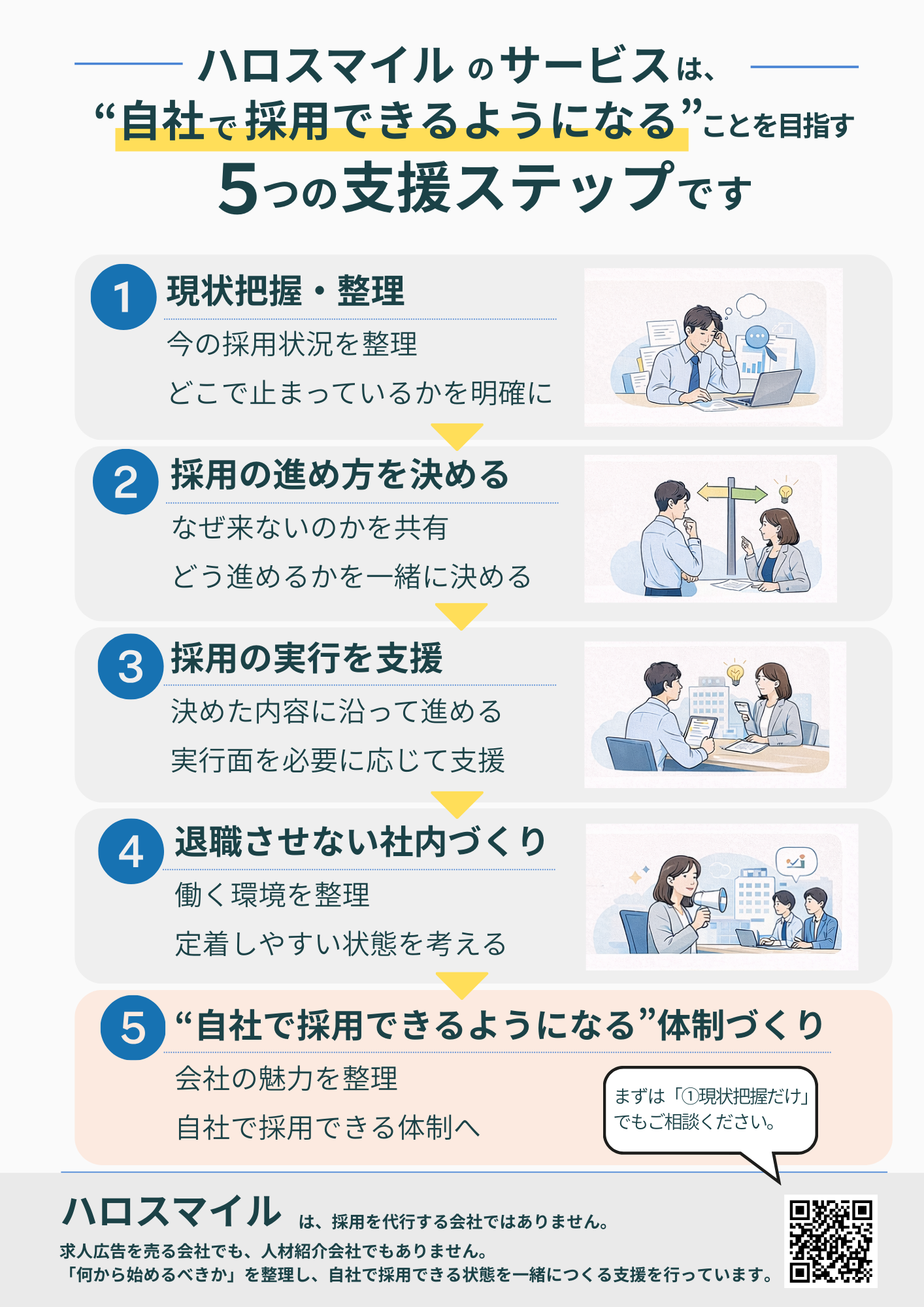 ハロスマイル のサービスは、
“自社で採用できるようになる”ことを目指す
5つの支援ステップです

1 現状把握・整理
今の採用状況を整理
どこで止まっているかを明確に

2 採用の進め方を決める
なぜ来ないのかを共有
どう進めるかを一緒に決める

3 採用の実行を支援
決めた内容に沿って進める
実行面を必要に応じて支援

4 退職させない社内づくり
働く環境を整理
定着しやすい状態を考える

5 “自社で採用できるようになる”体制づくり
会社の魅力を整理
自社で採用できる体制へ

まずは「①現状把握だけ」でもご相談ください。

ハロスマイル は、採用を代行する会社ではありません。
求人広告を売る会社でも、人材紹介会社でもありません。
「何から始めるべきか」を整理し、自社で採用できる状態を一緒につくる支援を行っています。